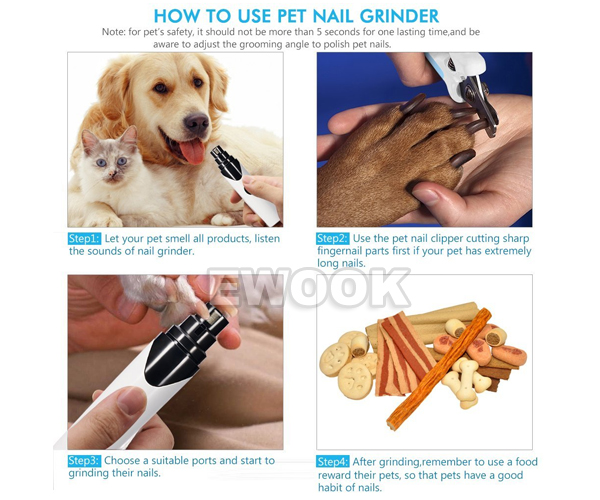 HOW TO USE PET NAIL GRINDER

Note: for pet's safety, it should not be more than 5 seconds for one lasting time,and be aware to adjust the grooming angle to polish pet nails.

Step1: Let your pet smell all products, listen the sounds of nail grinder.

Step2: Use the pet nail clipper cutting sharp fingernail parts first if your pet has extremely long nails.

EWOOK

Step3: Choose a suitable ports and start to grinding their nails.

Step4: After grinding,remember to use a food reward their pets, so that pets have a good habit of nails.