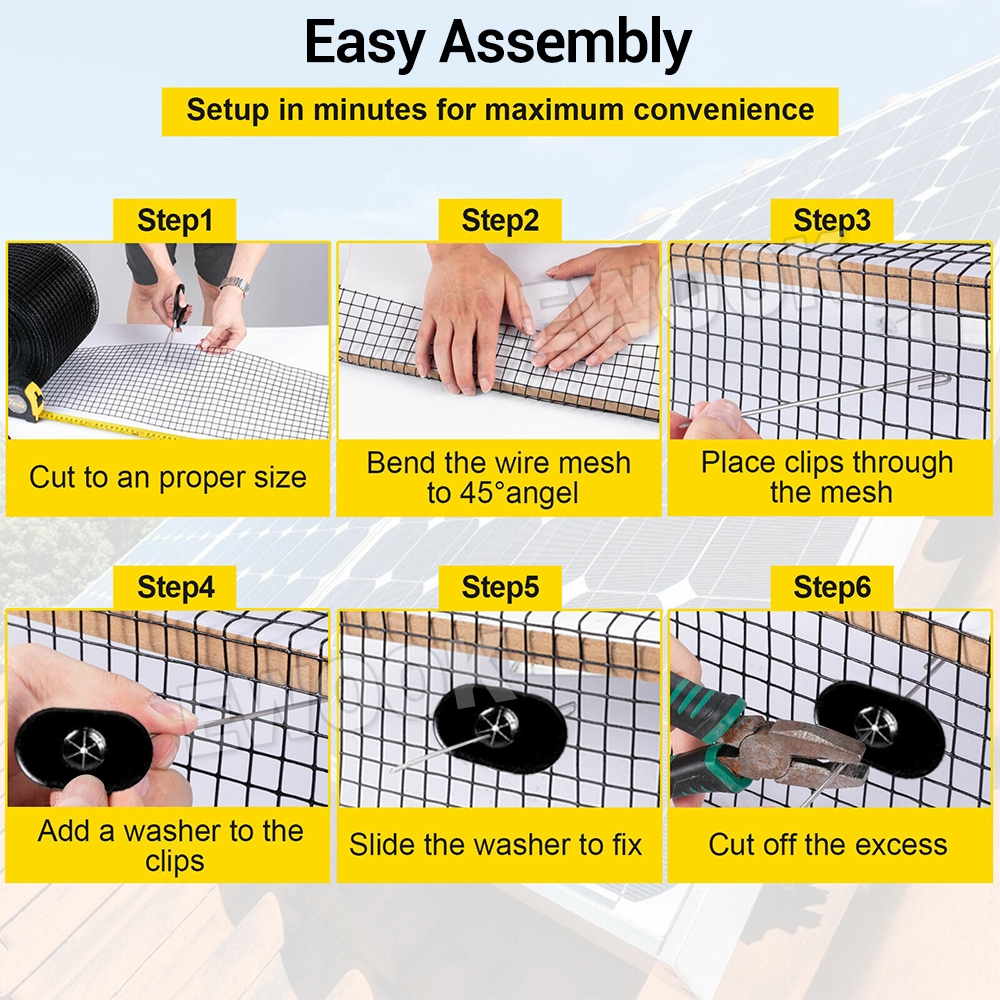 Easy Assembly

Setup in minutes for maximum convenience

Step1

Cut to an proper size

Step2

Bend the wire mesh to 45°angel

Step3

Place clips through the mesh

Step4

Add a washer to the clips

Step5

Slide the washer to fix

Step6

Cut off the excess